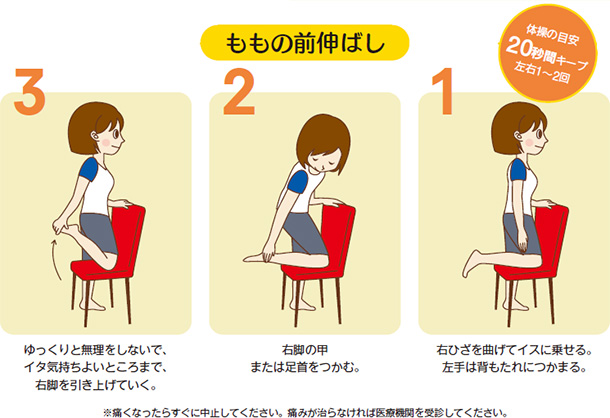 ももの前伸ばし

体操の目安
20秒間キープ
左右1～2回

3

ゆっくりと無理をしないで、
イタ気持ちよいところまで、
右脚を引き上げていく。

2

右脚の甲
または足首をつかむ。

1

右ひざを曲げてイスに乗せる。
左手は背もたれにつかまる。

※痛くなったらすぐに中止してください。痛みが治らなければ医療機関を受診してください。