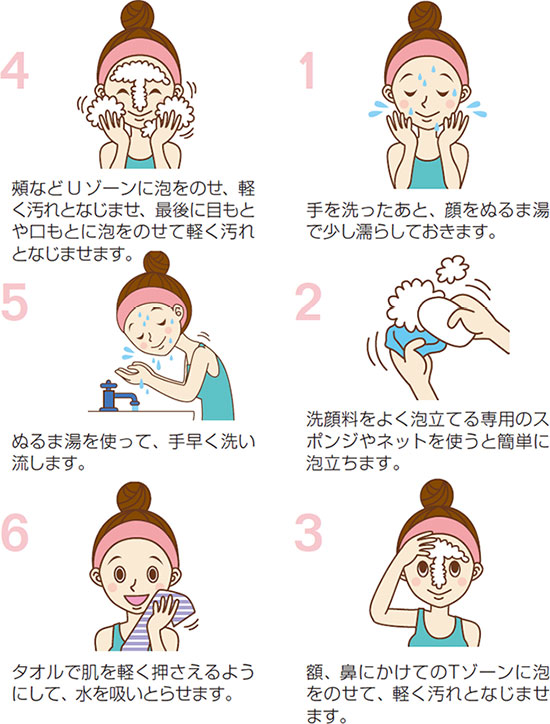 4

頬などUゾーンに泡をのせ、軽く汚れとなじませ、最後に目もとや口もとに泡をのせて軽く汚れとなじませます。

5

ぬるま湯を使って、手早く洗い流します。

6

タオルで肌を軽く押さえるようにして、水を吸いとらせます。

1

手を洗ったあと、顔をぬるま湯で少し濡らしておきます。

2

洗顔料をよく泡立てる専用のスポンジやネットを使うと簡単に泡立ちます。

3

額、鼻にかけてのTゾーンに泡をのせて、軽く汚れとなじませます。